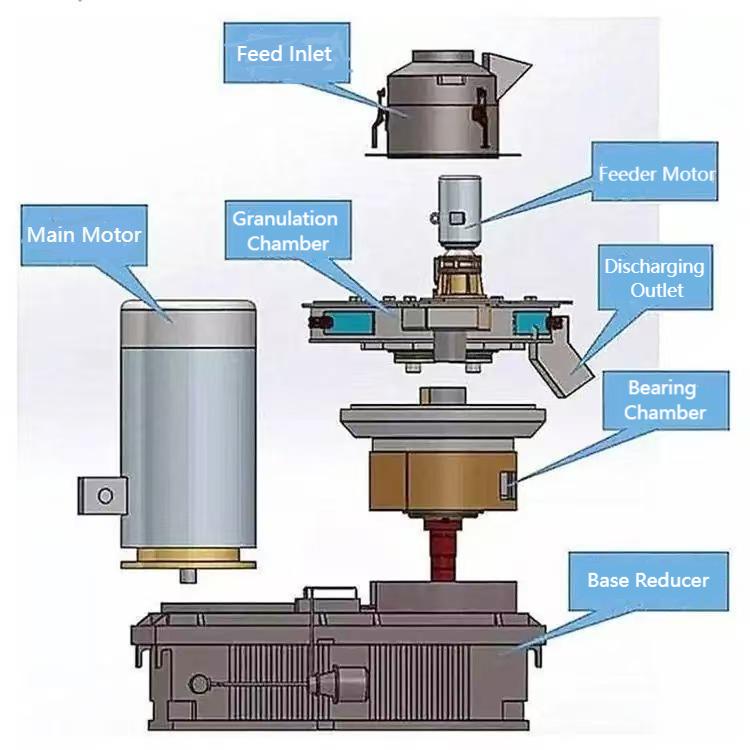 Feed Inlet

Feeder Motor

Main Motor

Granulation Chamber

Discharging Outlet

Bearing Chamber

Base Reducer